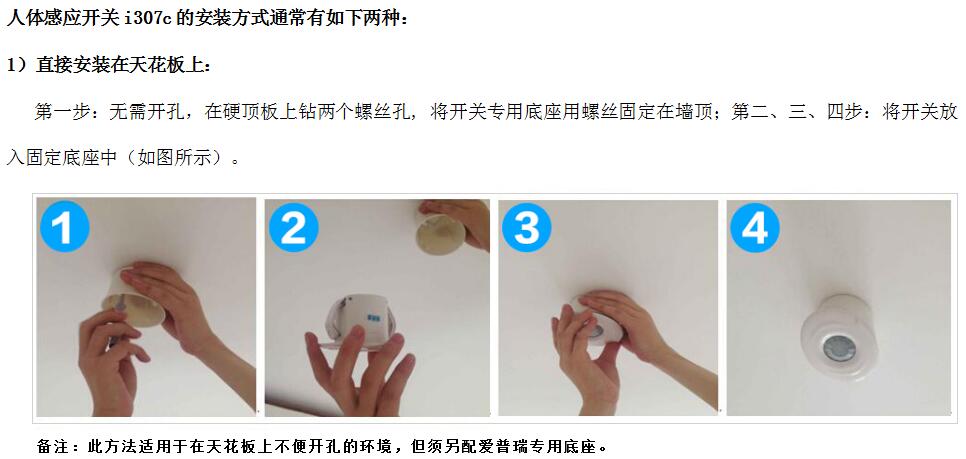 人体感应开关 i307c 的安装方式通常有如下两种：

1）直接安装在天花板上：

第一步：无需开孔，在硬顶板上钻两个螺丝孔，将开关专用底座用螺丝固定在墙顶；第二、三、四步：将开关放入固定底座中（如图所示）。

1

2

3

4

备注：此方法适用于在天花板上不便开孔的环境，但须另配爱普瑞专用底座。