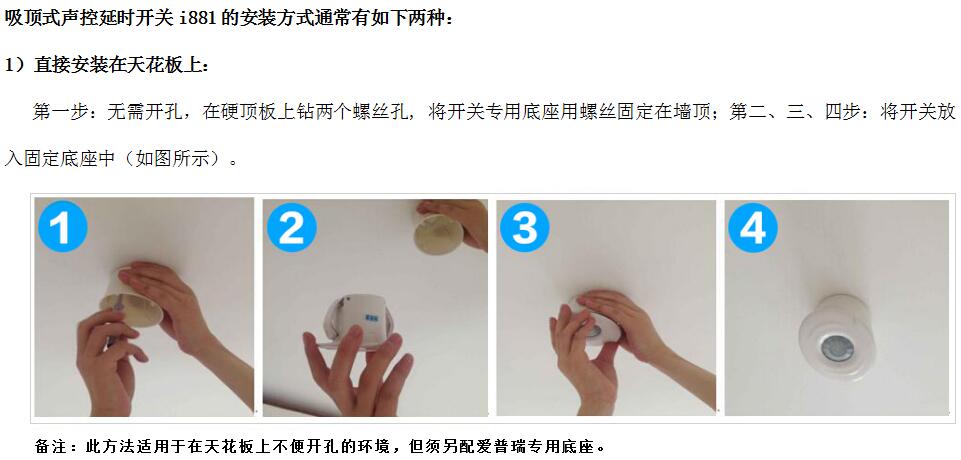 吸顶式声控延时开关 i881 的安装方式通常有如下两种：

1）直接安装在天花板上：

第一步：无需开孔，在硬顶板上钻两个螺丝孔，将开关专用底座用螺丝固定在墙顶；第二、三、四步：将开关放入固定底座中（如图所示）。

1

2

3

4

备注：此方法适用于在天花板上不便开孔的环境，但须另配爱普瑞专用底座。