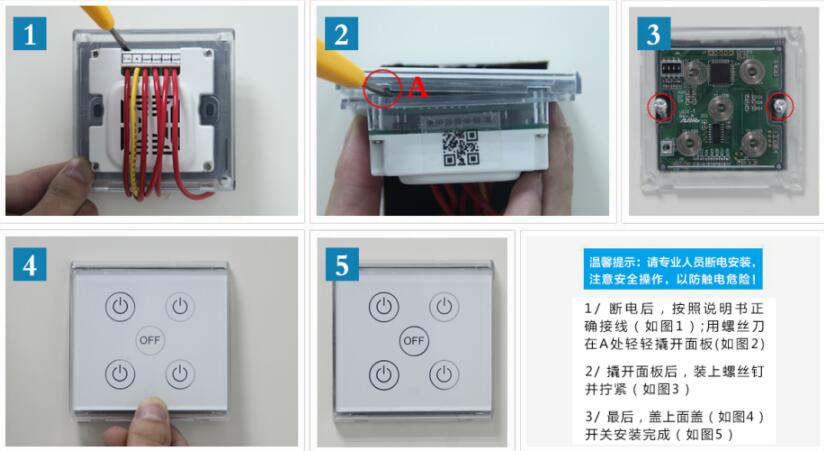 1

2

A

3

4

OFF

5

OFF

温馨提示：请专业人员断电安装，注意安全操作，以防触电危险！

1/ 断电后，按照说明书正确接线（如图1）;用螺丝刀在A处轻轻撬开面板(如图2)

2/ 撬开面板后，装上螺丝钉并拧紧（如图3）

3/ 最后，盖上面盖（如图4）开关安装完成（如图5）