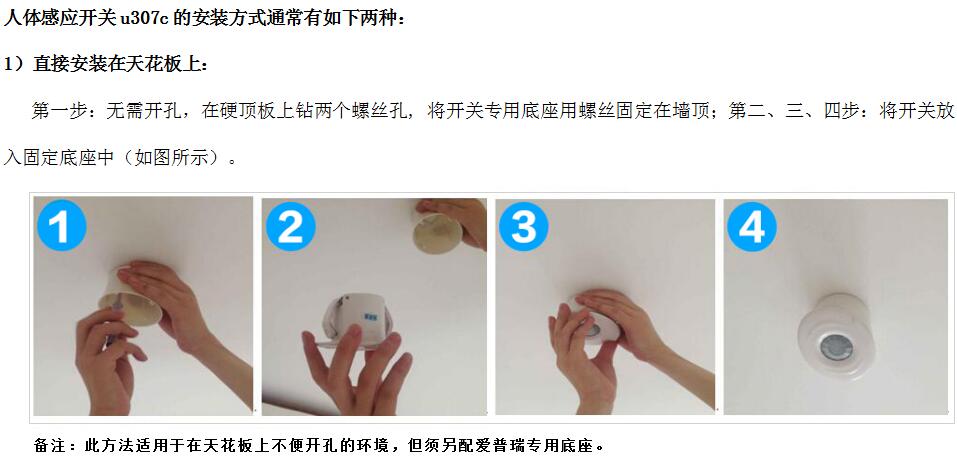 人体感应开关 u307c 的安装方式通常有如下两种：

1）直接安装在天花板上：

第一步：无需开孔，在硬顶板上钻两个螺丝孔，将开关专用底座用螺丝固定在墙顶；第二、三、四步：将开关放入固定底座中（如图所示）。

1

2

3

4

备注：此方法适用于在天花板上不便开孔的环境，但须另配爱普瑞专用底座。