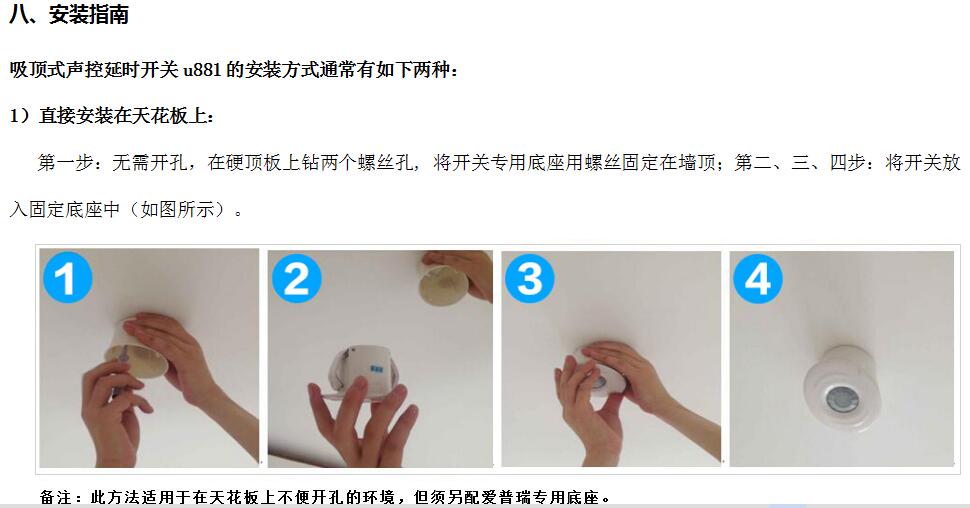 八、安装指南

吸顶式声控延时开关 u881 的安装方式通常有如下两种：

1）直接安装在天花板上：

第一步：无需开孔，在硬顶板上钻两个螺丝孔，将开关专用底座用螺丝固定在墙顶；第二、三、四步：将开关放入固定底座中（如图所示）。

1

2

3

4

备注：此方法适用于在天花板上不便开孔的环境，但须另配爱普瑞专用底座。