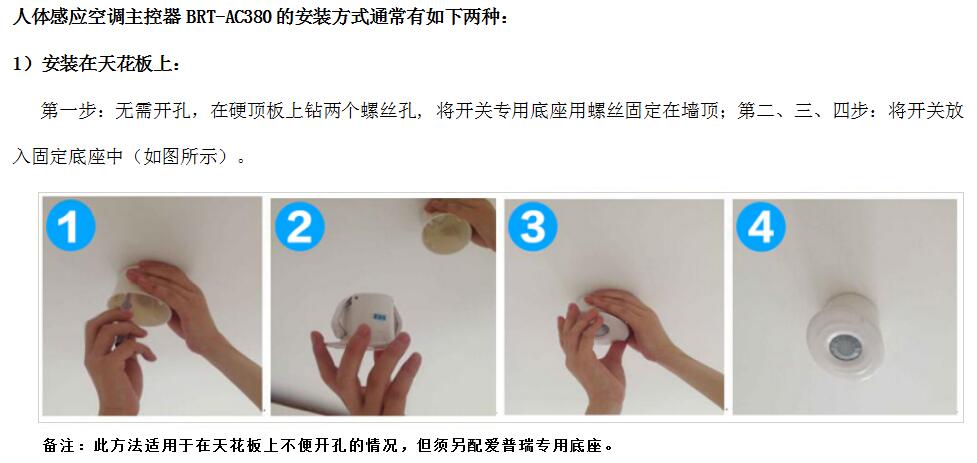 人体感应空调主控器 BRT-AC380 的安装方式通常有如下两种：

1）安装在天花板上：

第一步：无需开孔，在硬顶板上钻两个螺丝孔，将开关专用底座用螺丝固定在墙顶；第二、三、四步：将开关放入固定底座中（如图所示）。

1

2

3

4

备注：此方法适用于在天花板上不便开孔的情况，但须另配爱普瑞专用底座。