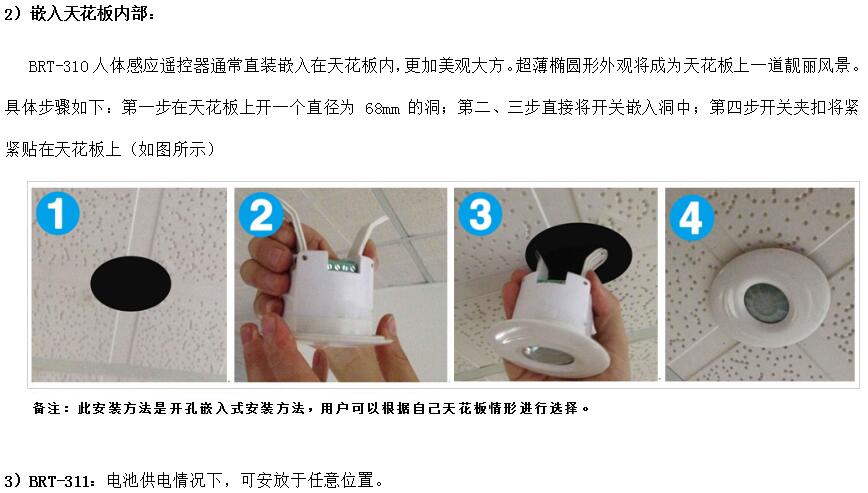 2）嵌入天花板内部：

BRT-310人体感应遥控器通常直装嵌入在天花板内，更加美观大方。超薄椭圆形外观将成为天花板上一道靓丽风景。具体步骤如下：第一步在天花板上开一个直径为 68mm 的洞；第二、三步直接将开关嵌入洞中；第四步开关夹扣将紧紧贴在天花板上（如图所示）

1

2

3

4

备注：此安装方法是开孔嵌入式安装方法，用户可以根据自己天花板情形进行选择。

3）BRT-311：电池供电情况下，可安放于任意位置。