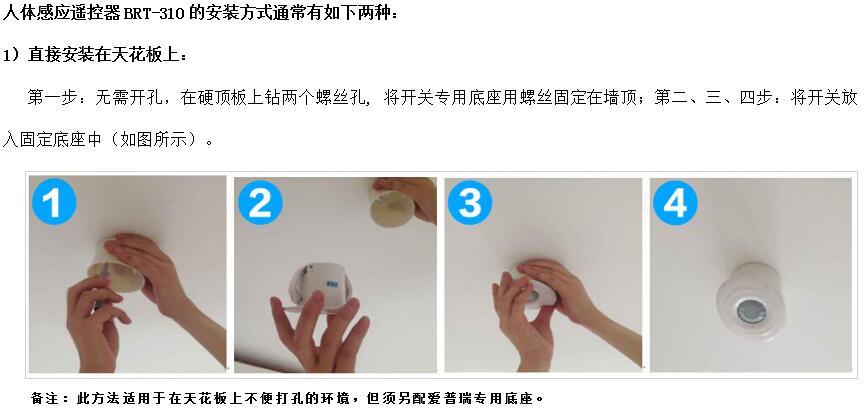 人体感应遥控器 BRT-310 的安装方式通常有如下两种：

1）直接安装在天花板上：

第一步：无需开孔，在硬顶板上钻两个螺丝孔，将开关专用底座用螺丝固定在墙顶；第二、三、四步：将开关放入固定底座中（如图所示）。

1

2

3

4

备注：此方法适用于在天花板上不便打孔的环境，但须另配爱普瑞专用底座。