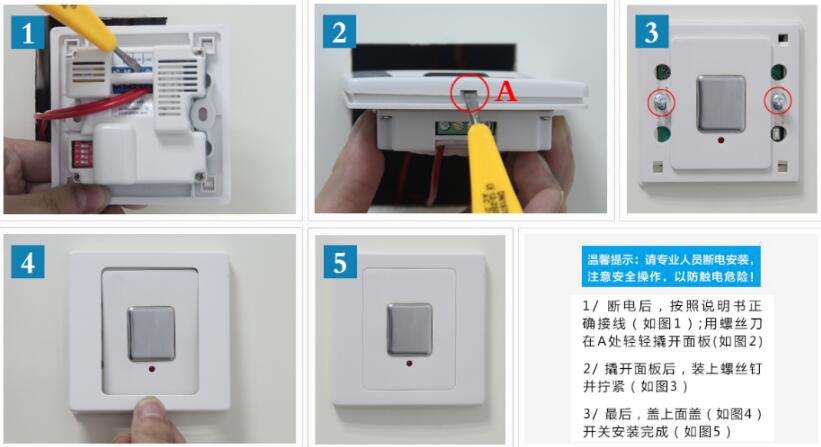 1

2

A

3

4

5

温馨提示：请专业人员断电安装，注意安全操作，以防触电危险！

1/ 断电后，按照说明书正确接线（如图1）;用螺丝刀在A处轻轻撬开面板(如图2)

2/ 撬开面板后，装上螺丝钉并拧紧（如图3）

3/ 最后，盖上面盖（如图4）开关安装完成（如图5）