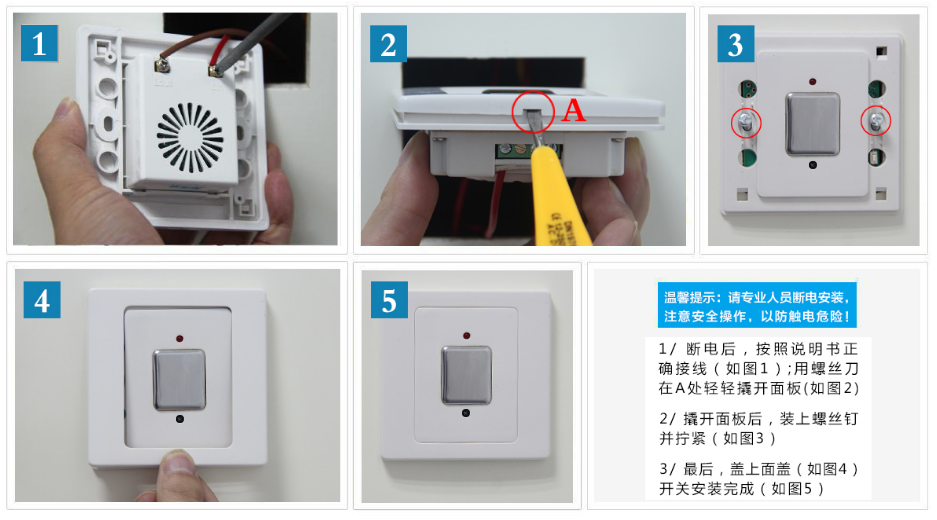 1

2

A

3

4

5

温馨提示：请专业人员断电安装，注意安全操作，以防触电危险！

1/ 断电后，按照说明书正确接线（如图1）;用螺丝刀在A处轻轻撬开面板(如图2)

2/ 撬开面板后，装上螺丝钉并拧紧（如图3）

3/ 最后，盖上面盖（如图4）开关安装完成（如图5）