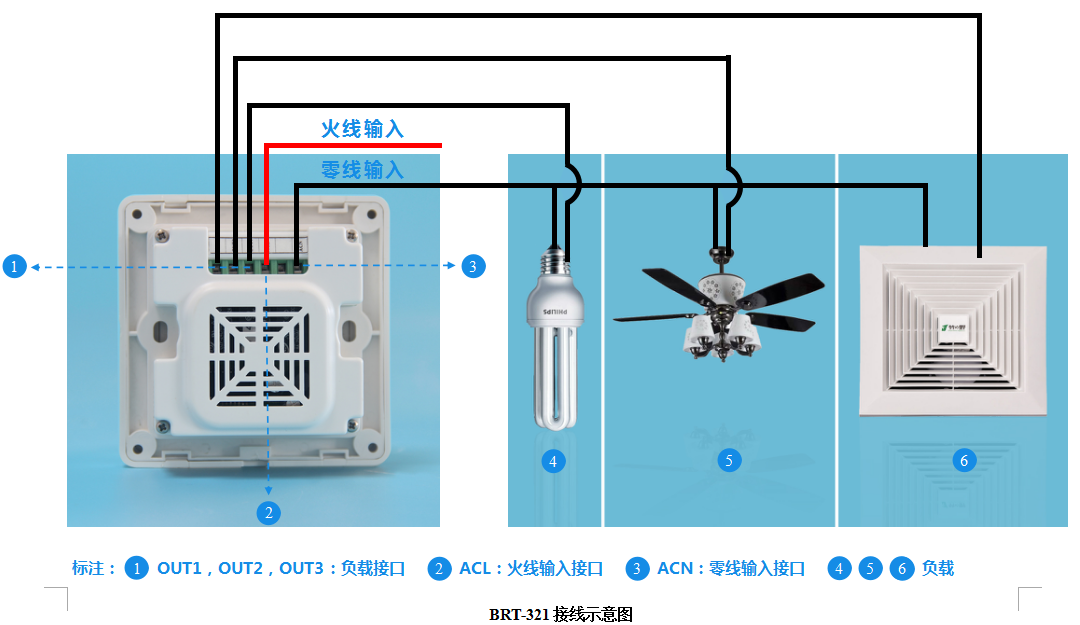 火线输入

零线输入

1

3

2

PHILIPS

4

5

6

标注： 1 OUT1，OUT2，OUT3：负载接口 2 ACL：火线输入接口 3 ACN：零线输入接口 4 5 6 负载

BRT-321 接线示意图