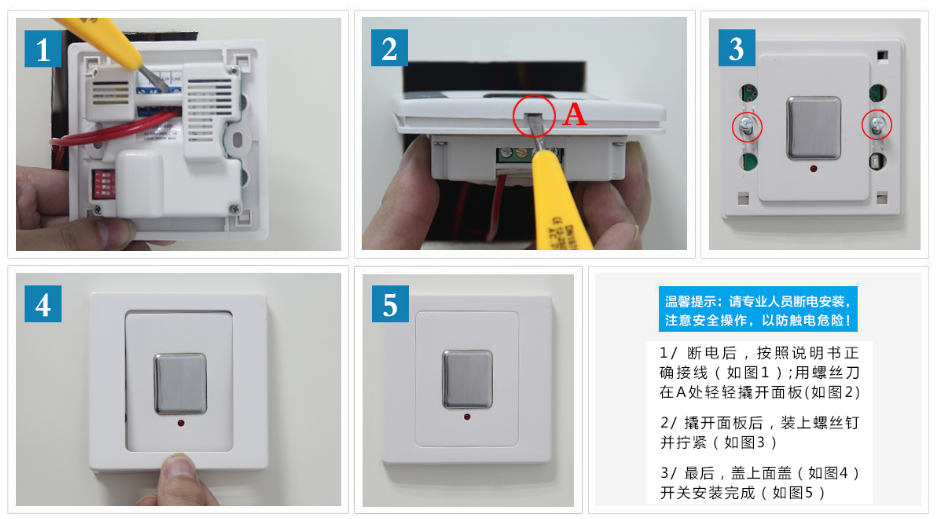 1

2

A

3

4

5

温馨提示：请专业人员断电安装，注意安全操作，以防触电危险！

1/ 断电后，按照说明书正确接线（如图1）;用螺丝刀在A处轻轻撬开面板(如图2)

2/ 撬开面板后，装上螺丝钉并拧紧（如图3）

3/ 最后，盖上面盖（如图4）开关安装完成（如图5）