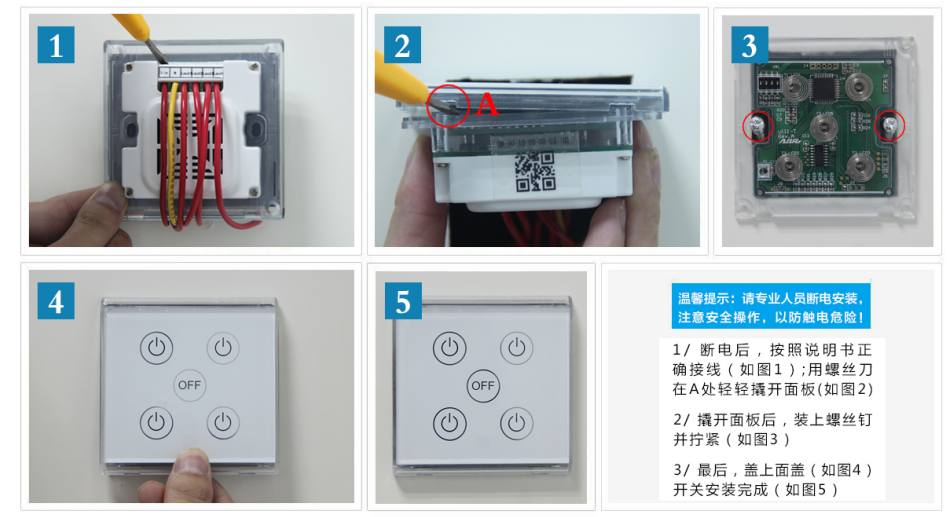 1

2

A

3

4

OFF

5

OFF

温馨提示：请专业人员断电安装，注意安全操作，以防触电危险！

1/ 断电后，按照说明书正确接线（如图1）;用螺丝刀在A处轻轻撬开面板(如图2)

2/ 撬开面板后，装上螺丝钉并拧紧（如图3）

3/ 最后，盖上面盖（如图4）开关安装完成（如图5）