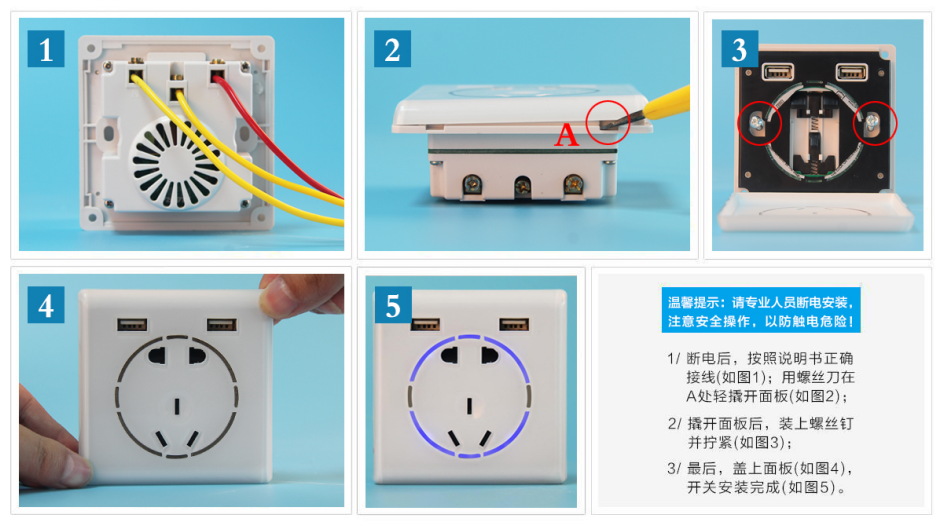 1

2

A

3

4

5

温馨提示：请专业人员断电安装，注意安全操作，以防触电危险！

1/ 断电后，按照说明书正确接线(如图1)；用螺丝刀在A处轻撬开面板(如图2)；

2/ 撬开面板后，装上螺丝钉并拧紧(如图3)；

3/ 最后，盖上面板(如图4)，开关安装完成(如图5)。