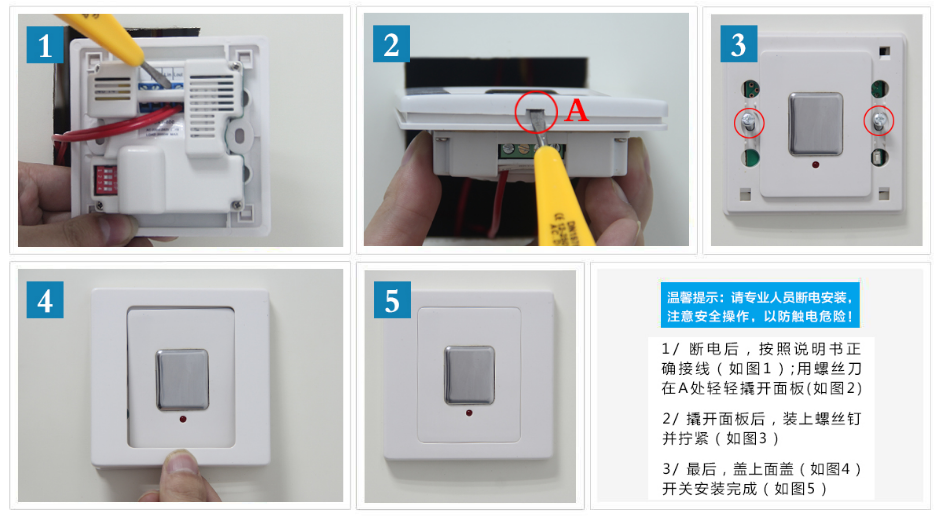 1

2

A

3

4

5

温馨提示：请专业人员断电安装，注意安全操作，以防触电危险！

1/ 断电后，按照说明书正确接线（如图1）;用螺丝刀在A处轻轻撬开面板(如图2)

2/ 撬开面板后，装上螺丝钉并拧紧（如图3）

3/ 最后，盖上面盖（如图4）开关安装完成（如图5）