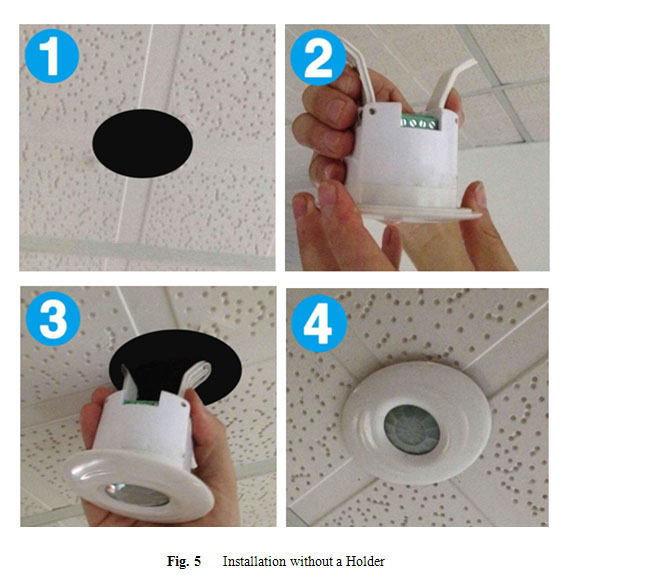 1

2

3

4

Fig. 5 Installation without a Holder