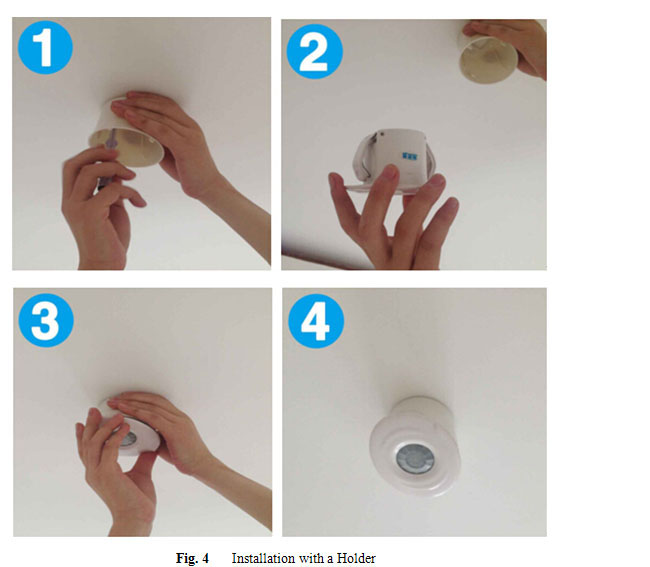 1

2

3

4

Fig. 4 Installation with a Holder