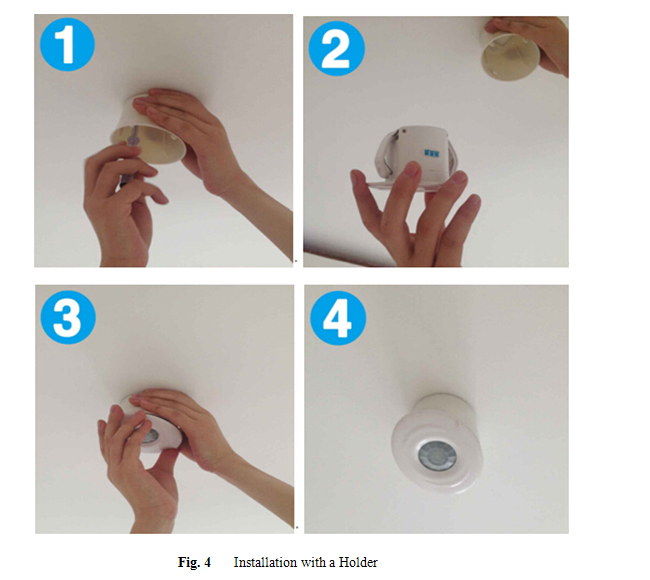 1

2

3

4

Fig. 4 Installation with a Holder