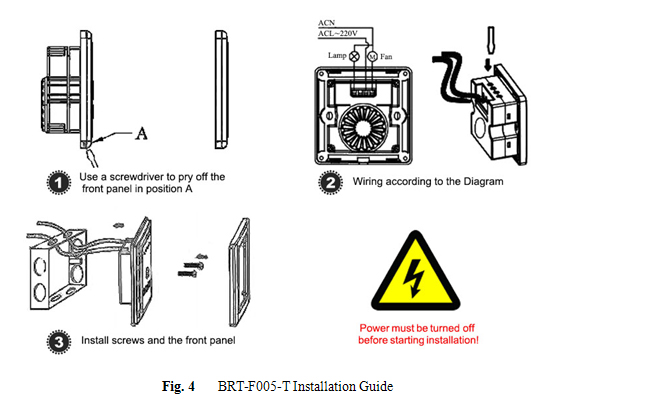 A

1 Use a screwdriver to pry off the front panel in position A

ACN
ACL~220V
Lamp
M
Fan

2 Wiring according to the Diagram

3 Install screws and the front panel

Power must be turned off before starting installation!

Fig. 4 BRT-F005-T Installation Guide